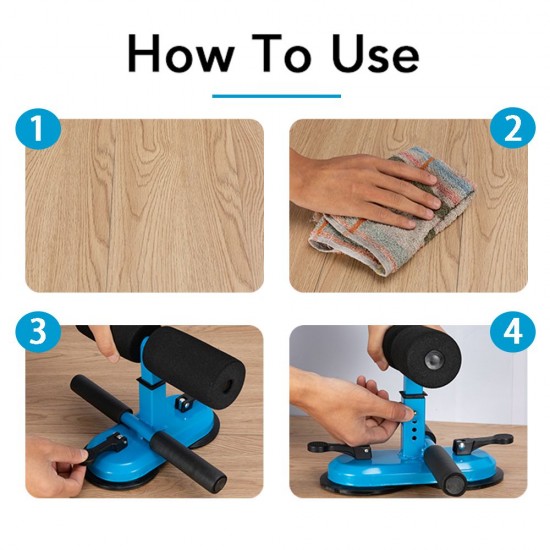 How To Use

1

2

3

4